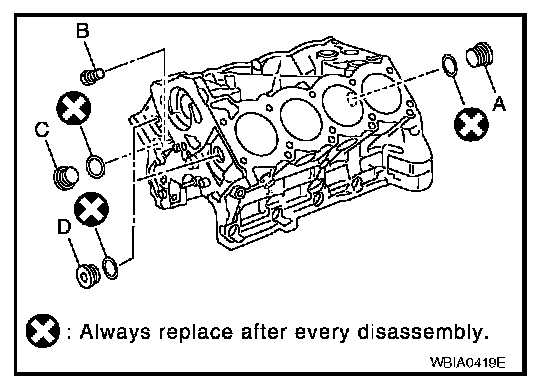 B

A

C

D

: Always replace after every disassembly.

WBIA0419E