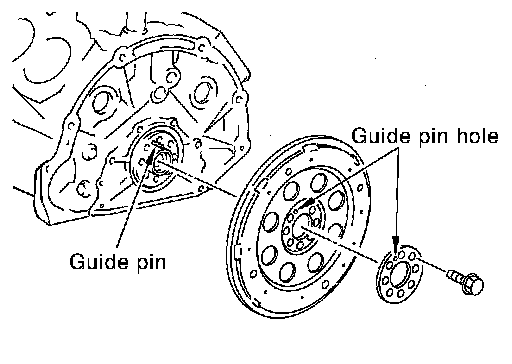 Guide pin hole

Guide pin