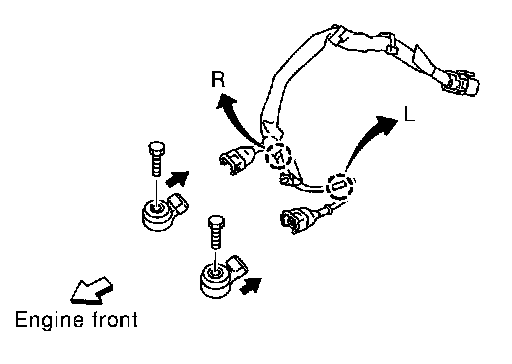 R

L

Engine front