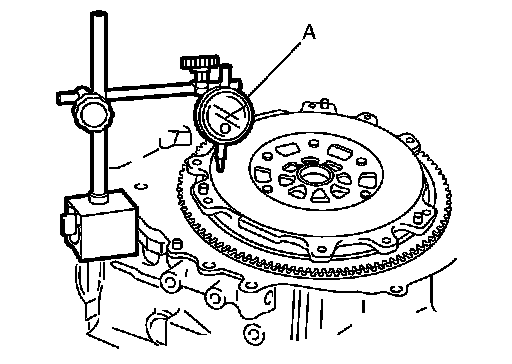 A