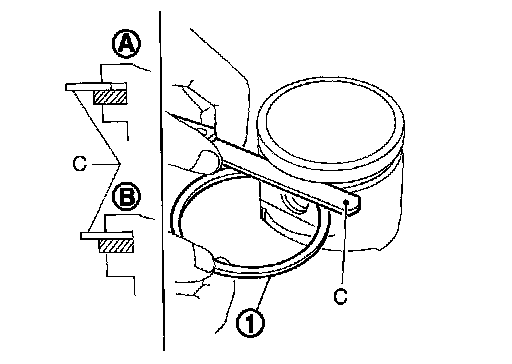 A
C
B
C
1