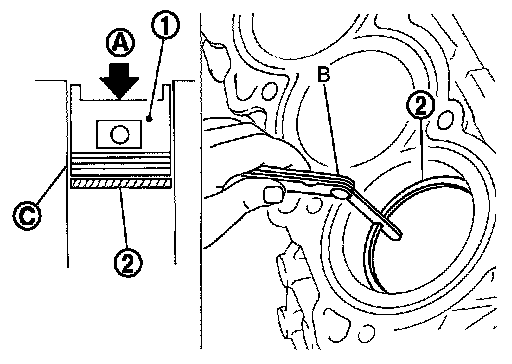 A
1
C
2
B
2