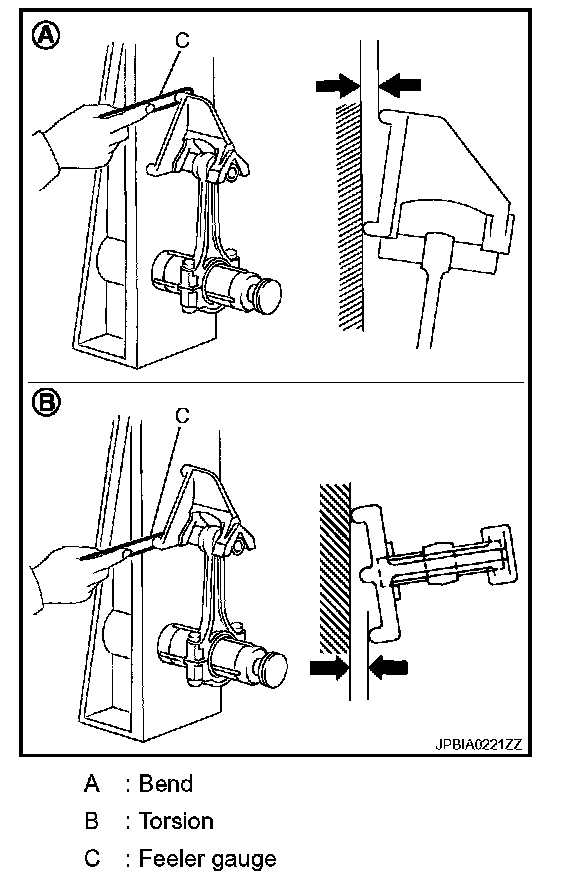 A

C

B

C

JPBIA0221ZZ

A : Bend

B : Torsion

C : Feeler gauge