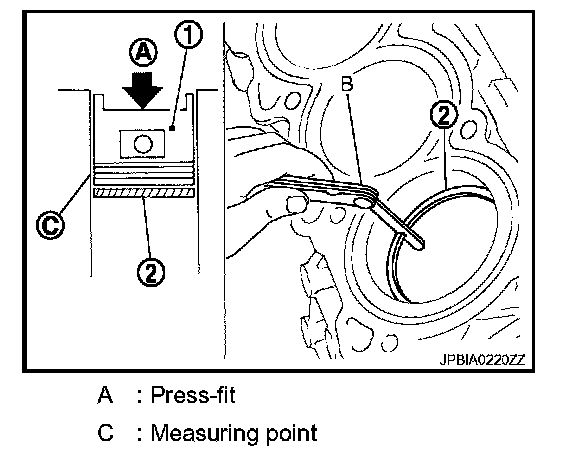 A
1
C
2
B
2
JPBIA0220ZZ

A : Press-fit

C : Measuring point