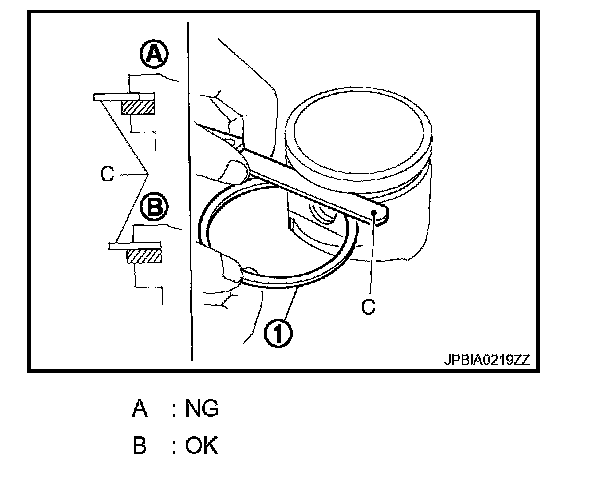 A

C

B

C

1

JPBIA0219ZZ

A : NG

B : OK