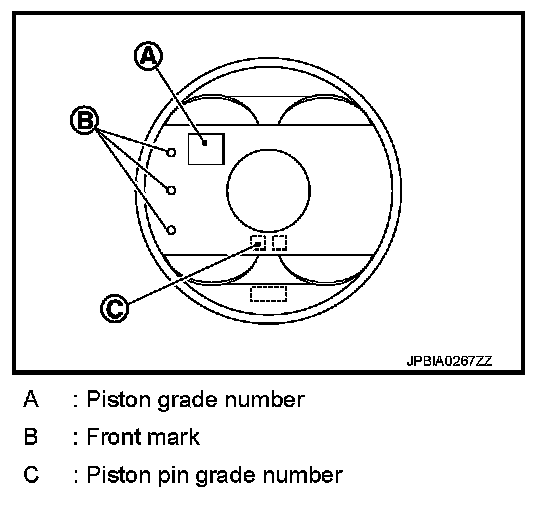 A

B

C

JPBIA0267ZZ

A : Piston grade number

B : Front mark

C : Piston pin grade number