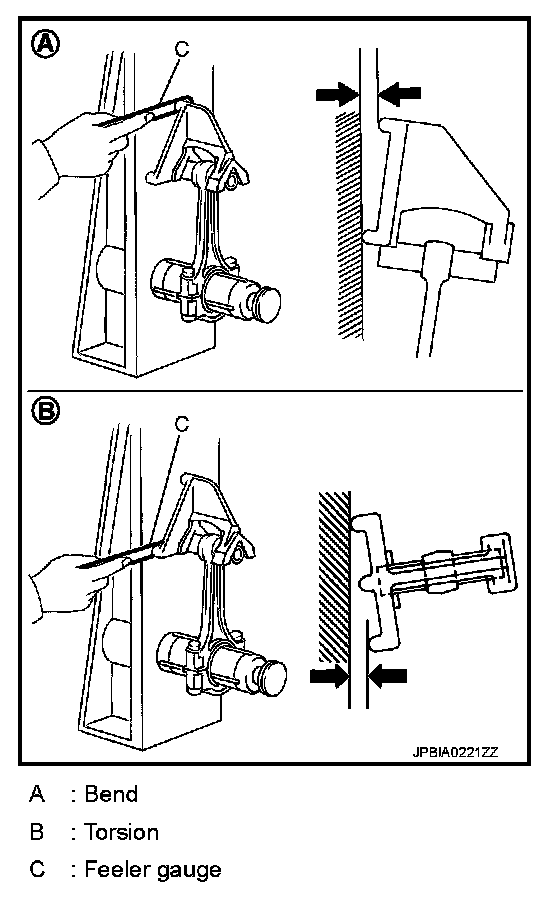 A

C

B

C

JPBIA0221ZZ

A : Bend

B : Torsion

C : Feeler gauge