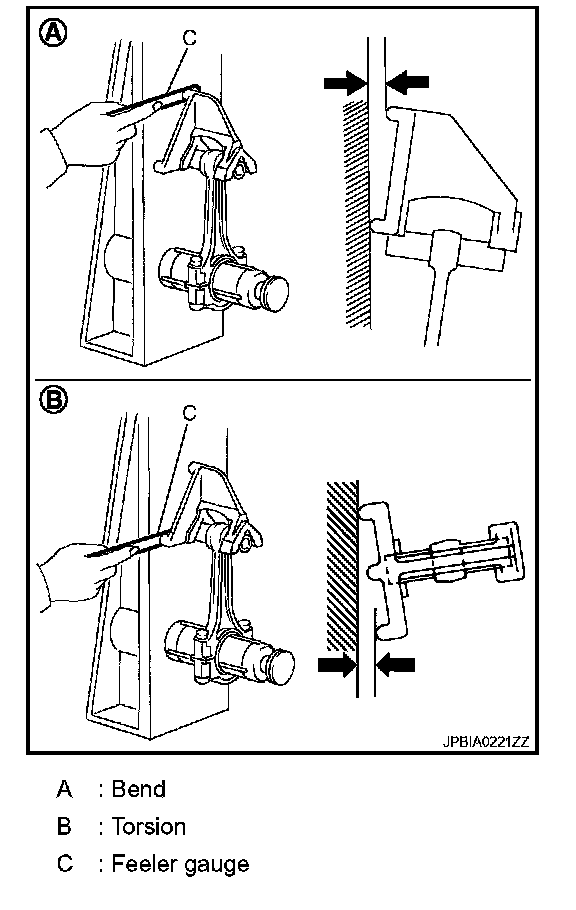 A

C

B

C

JPBIA0221ZZ

A : Bend

B : Torsion

C : Feeler gauge