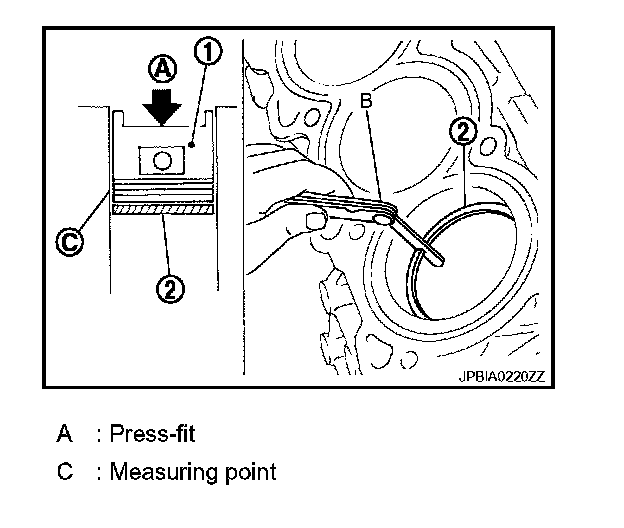 A
1
C
2
B
2
JPBIA0220ZZ

A : Press-fit
C : Measuring point