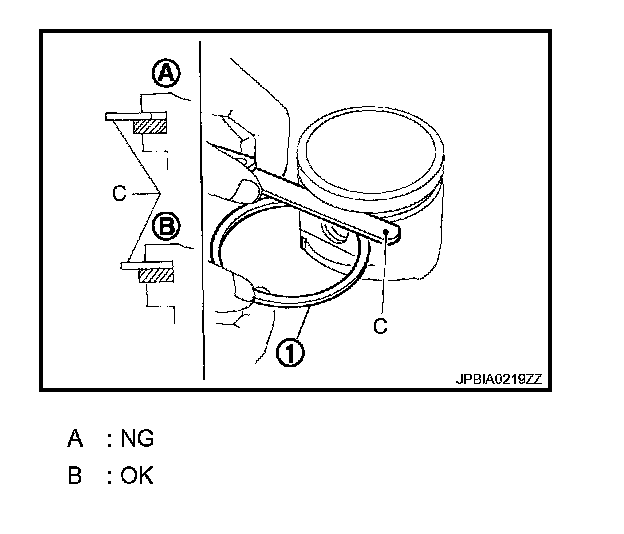 A
C
B
C
1
JPBIA0219ZZ

A : NG
B : OK