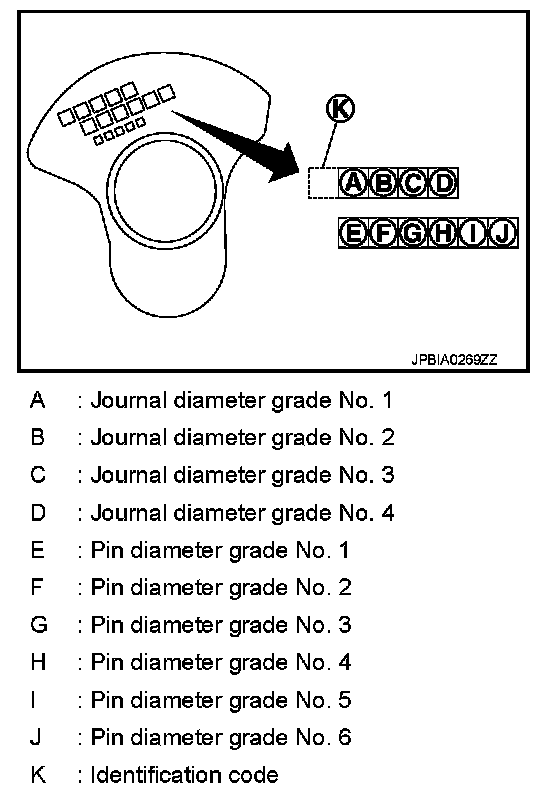 K

A B C D

E F G H I J

JPBIA0269ZZ

A : Journal diameter grade No. 1

B : Journal diameter grade No. 2

C : Journal diameter grade No. 3

D : Journal diameter grade No. 4

E : Pin diameter grade No. 1

F : Pin diameter grade No. 2

G : Pin diameter grade No. 3

H : Pin diameter grade No. 4

I : Pin diameter grade No. 5

J : Pin diameter grade No. 6

K : Identification code