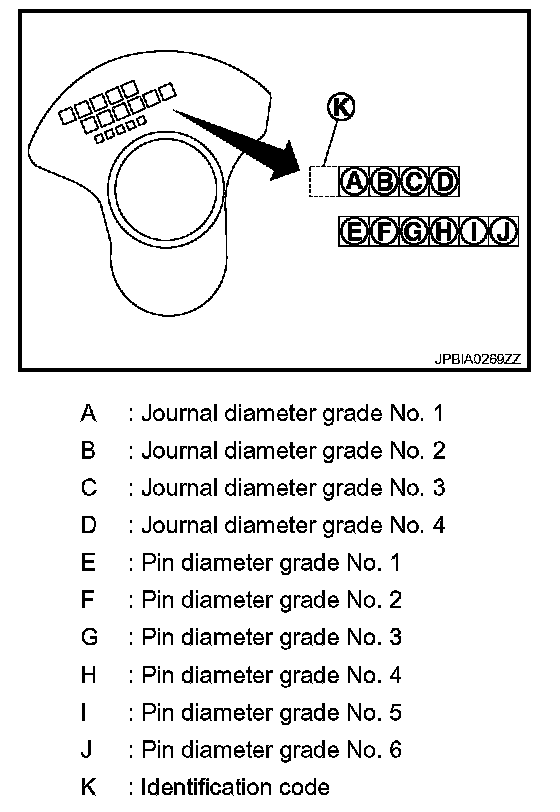 K

A B C D

E F G H I J

JPBIA0269ZZ

A : Journal diameter grade No. 1
B : Journal diameter grade No. 2
C : Journal diameter grade No. 3
D : Journal diameter grade No. 4
E : Pin diameter grade No. 1
F : Pin diameter grade No. 2
G : Pin diameter grade No. 3
H : Pin diameter grade No. 4
I : Pin diameter grade No. 5
J : Pin diameter grade No. 6
K : Identification code