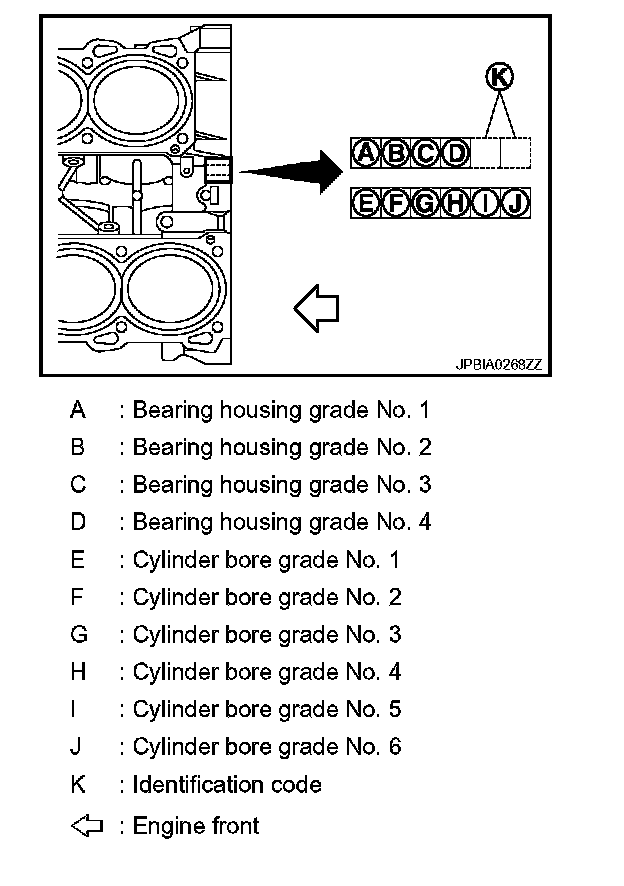 K
A B C D
E F G H I J
JPBIA0268ZZ

A : Bearing housing grade No. 1
B : Bearing housing grade No. 2
C : Bearing housing grade No. 3
D : Bearing housing grade No. 4
E : Cylinder bore grade No. 1
F : Cylinder bore grade No. 2
G : Cylinder bore grade No. 3
H : Cylinder bore grade No. 4
I : Cylinder bore grade No. 5
J : Cylinder bore grade No. 6
K : Identification code
⇦ : Engine front