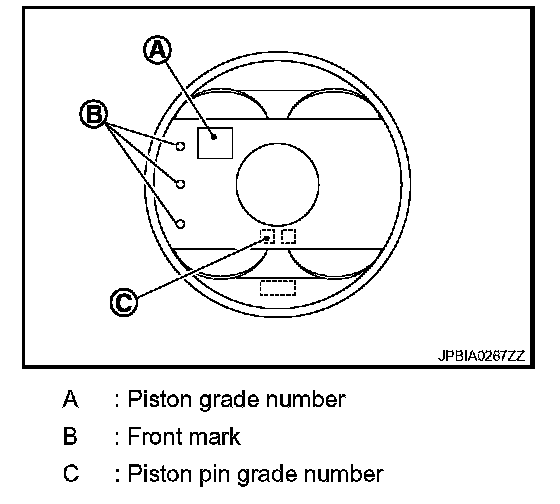 A

B

C

JPBIA0267ZZ

A : Piston grade number

B : Front mark

C : Piston pin grade number