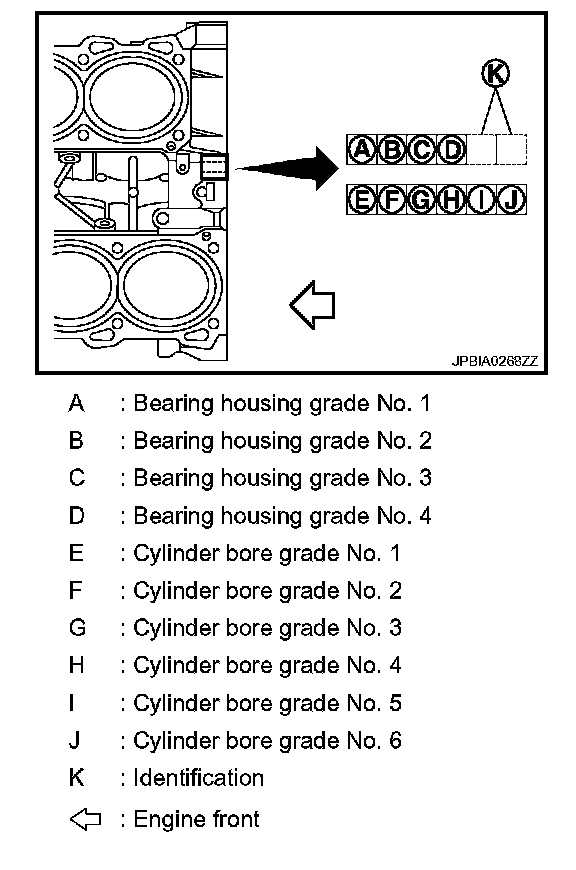 K

A B C D

E F G H I J

JPBIA0268ZZ

A : Bearing housing grade No. 1
B : Bearing housing grade No. 2
C : Bearing housing grade No. 3
D : Bearing housing grade No. 4
E : Cylinder bore grade No. 1
F : Cylinder bore grade No. 2
G : Cylinder bore grade No. 3
H : Cylinder bore grade No. 4
I : Cylinder bore grade No. 5
J : Cylinder bore grade No. 6
K : Identification
⇦ : Engine front