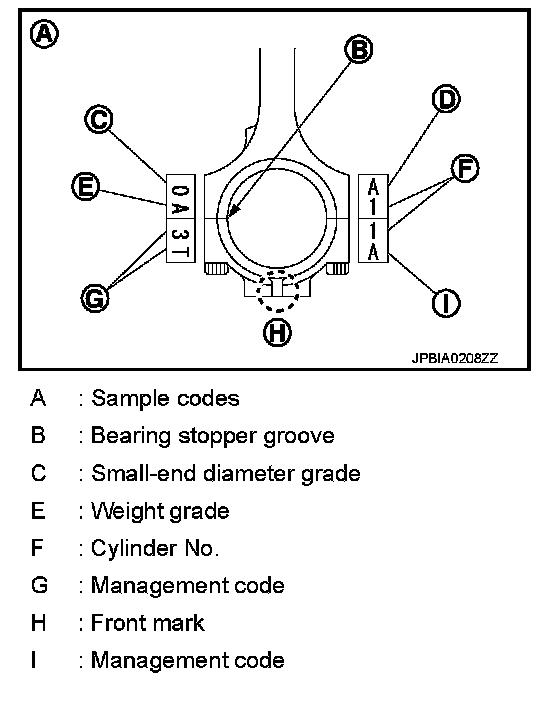 A

B

C

D

E

F

G

H

I

0 A 3 T

A 1 1 A

JPBIA0208ZZ

A : Sample codes
B : Bearing stopper groove
C : Small-end diameter grade
E : Weight grade
F : Cylinder No.
G : Management code
H : Front mark
I : Management code