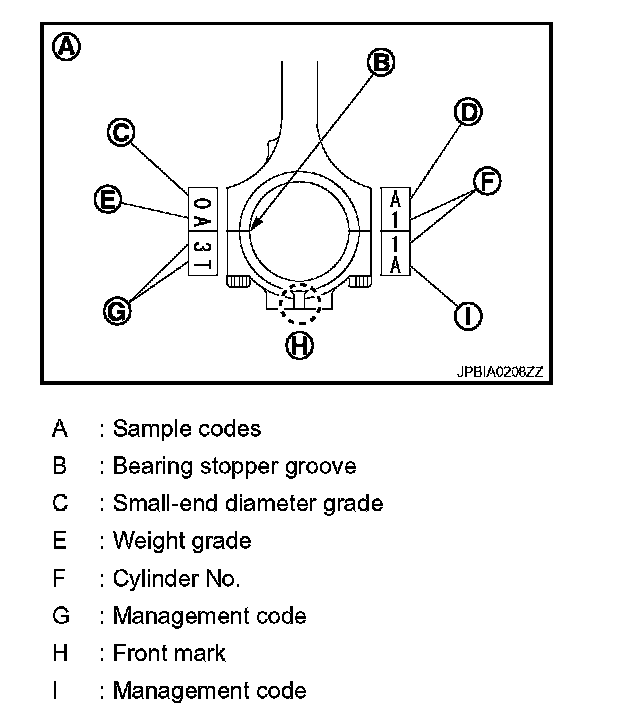 A

B

C

D

E

F

G

H

I

0 A

3 T

A 1

1 A

JPBIA0208ZZ

A : Sample codes

B : Bearing stopper groove

C : Small-end diameter grade

E : Weight grade

F : Cylinder No.

G : Management code

H : Front mark

I : Management code