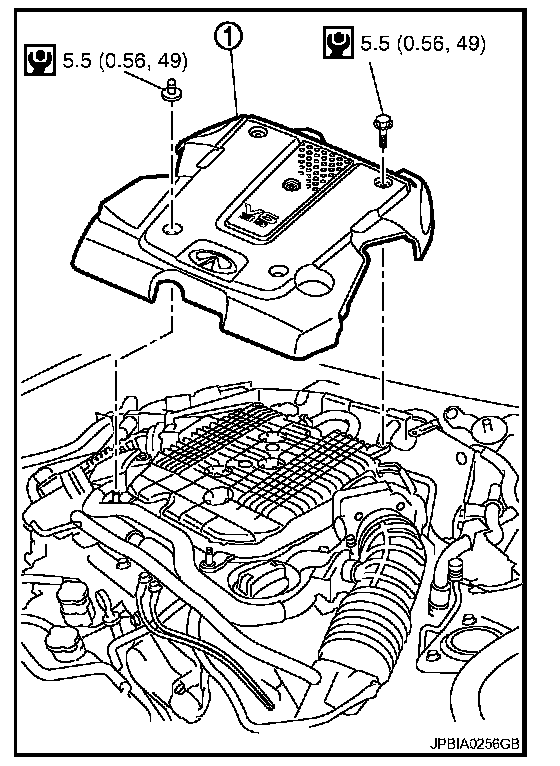 5.5 (0.56, 49)

1

5.5 (0.56, 49)

V6

JPBIA0256GB