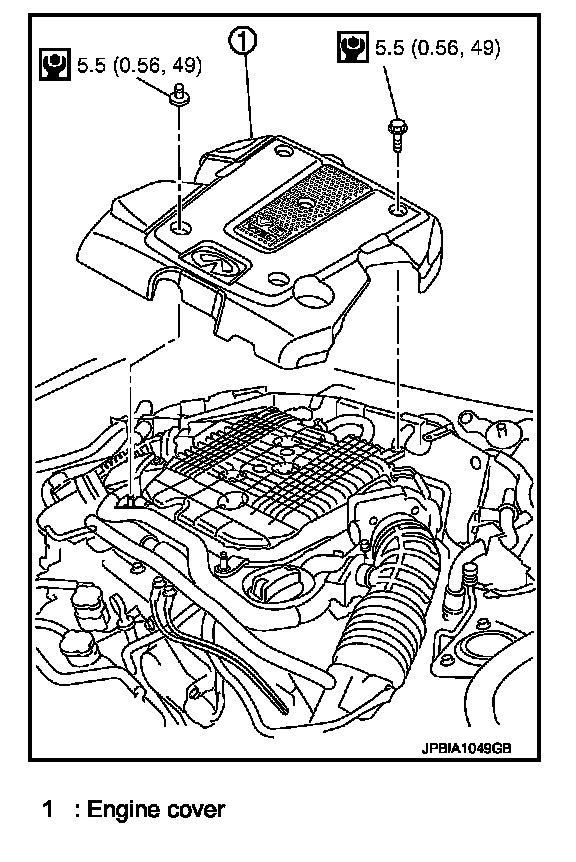 5.5 (0.56, 49)

1

5.5 (0.56, 49)

JPBIA1049GB

1 : Engine cover