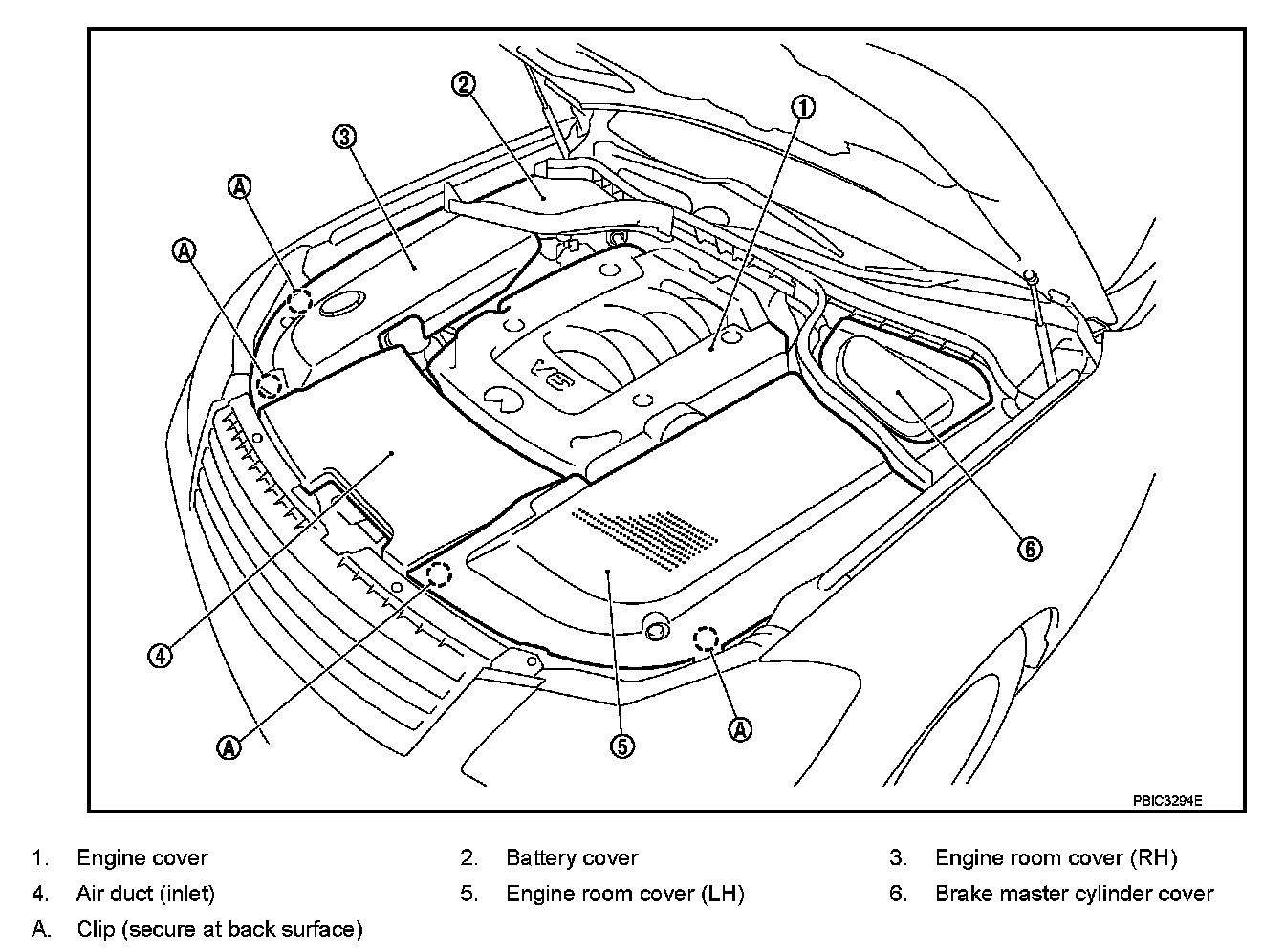 2
1
3
A
A
V6
6
4
A
5
A
PBIC3294E

1. Engine cover
2. Battery cover
3. Engine room cover (RH)
4. Air duct (inlet)
5. Engine room cover (LH)
6. Brake master cylinder cover
A. Clip (secure at back surface)