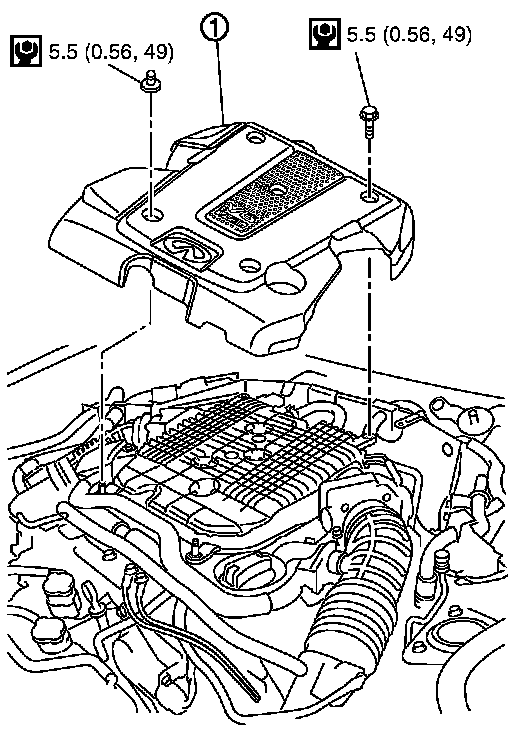 5.5 (0.56, 49)

1

5.5 (0.56, 49)