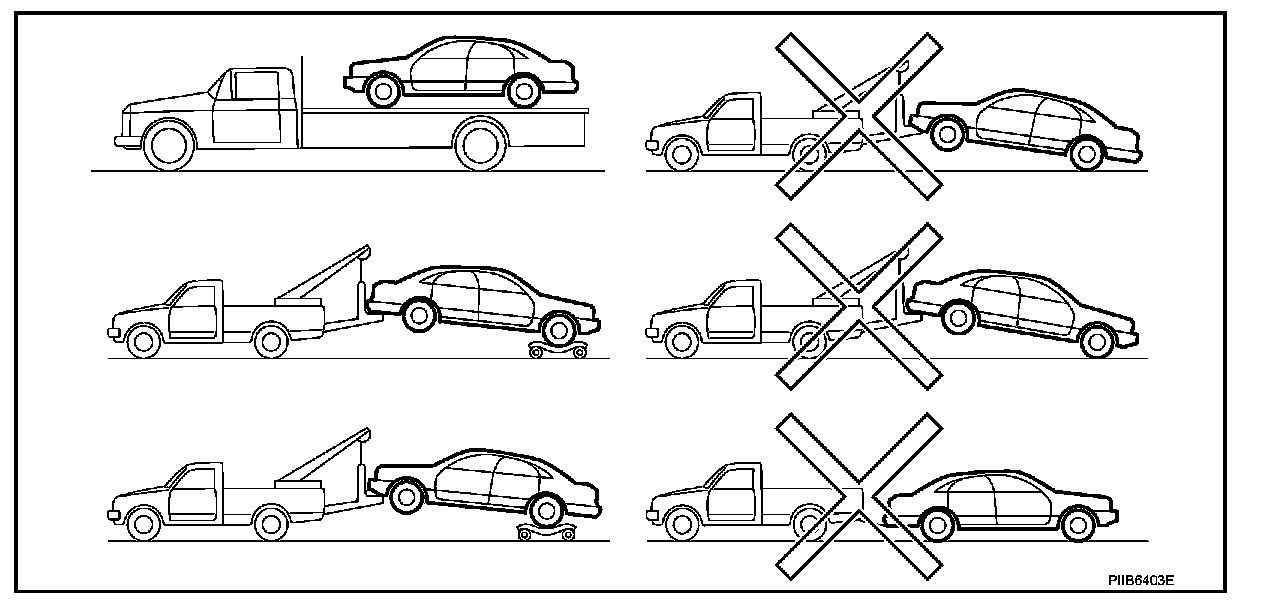 PIIB6403E