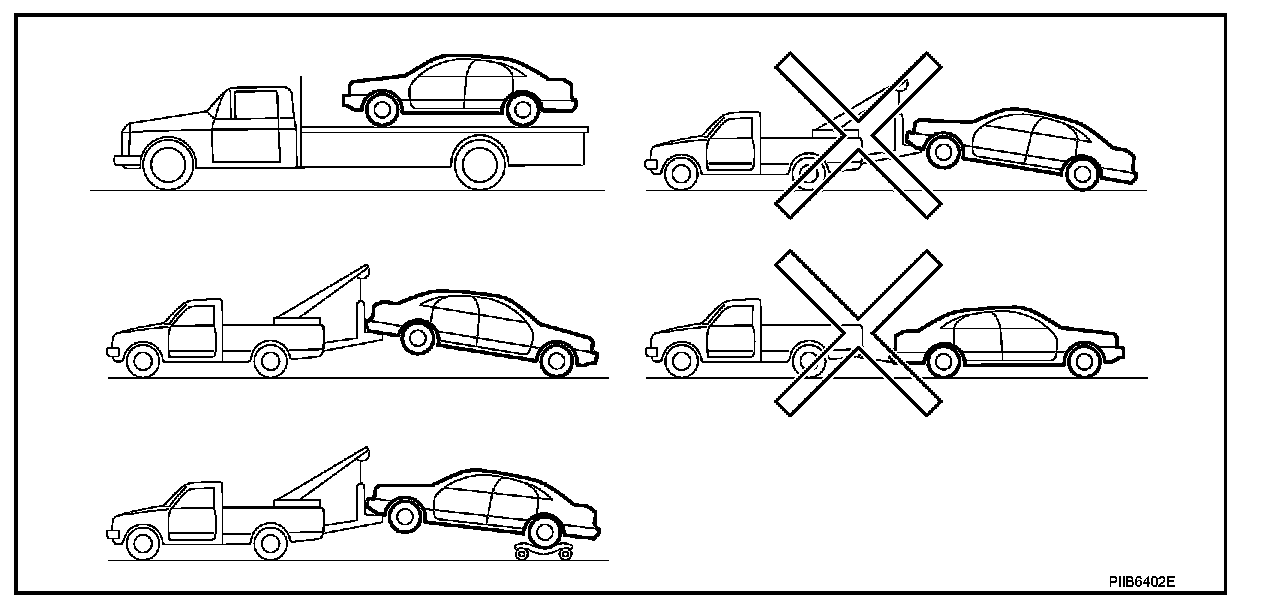 PIIB6402E