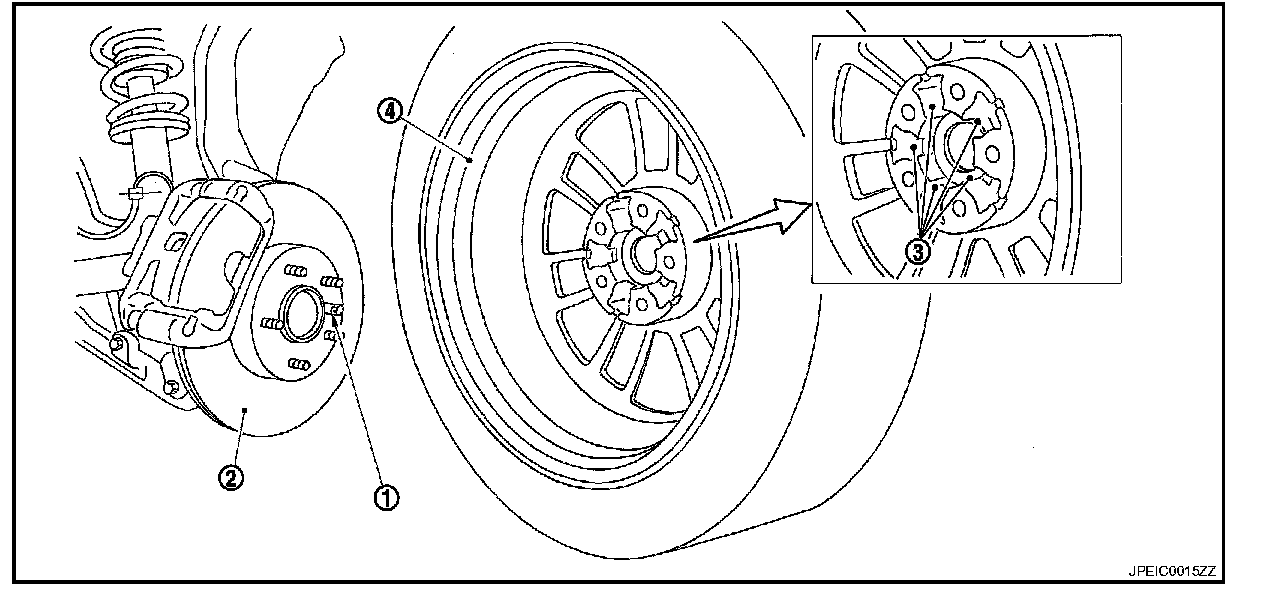 4
3
2
1
JPEIC0015ZZ