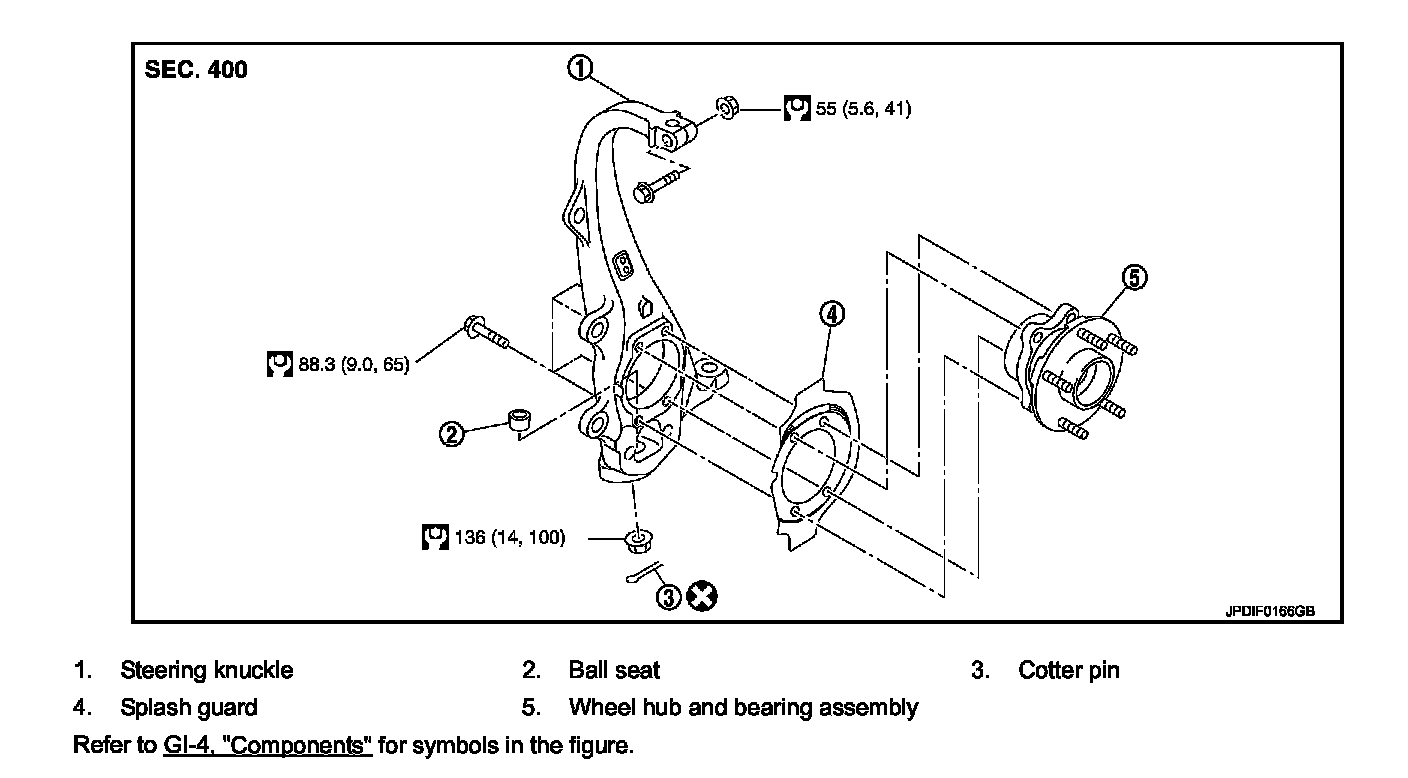 SEC. 400

1

55 (5.6, 41)

5

4

88.3 (9.0, 65)

2

136 (14, 100)

3

JPDIF0166GB

1. Steering knuckle
2. Ball seat
3. Cotter pin
4. Splash guard
5. Wheel hub and bearing assembly

Refer to GI-4, "Components" for symbols in the figure.