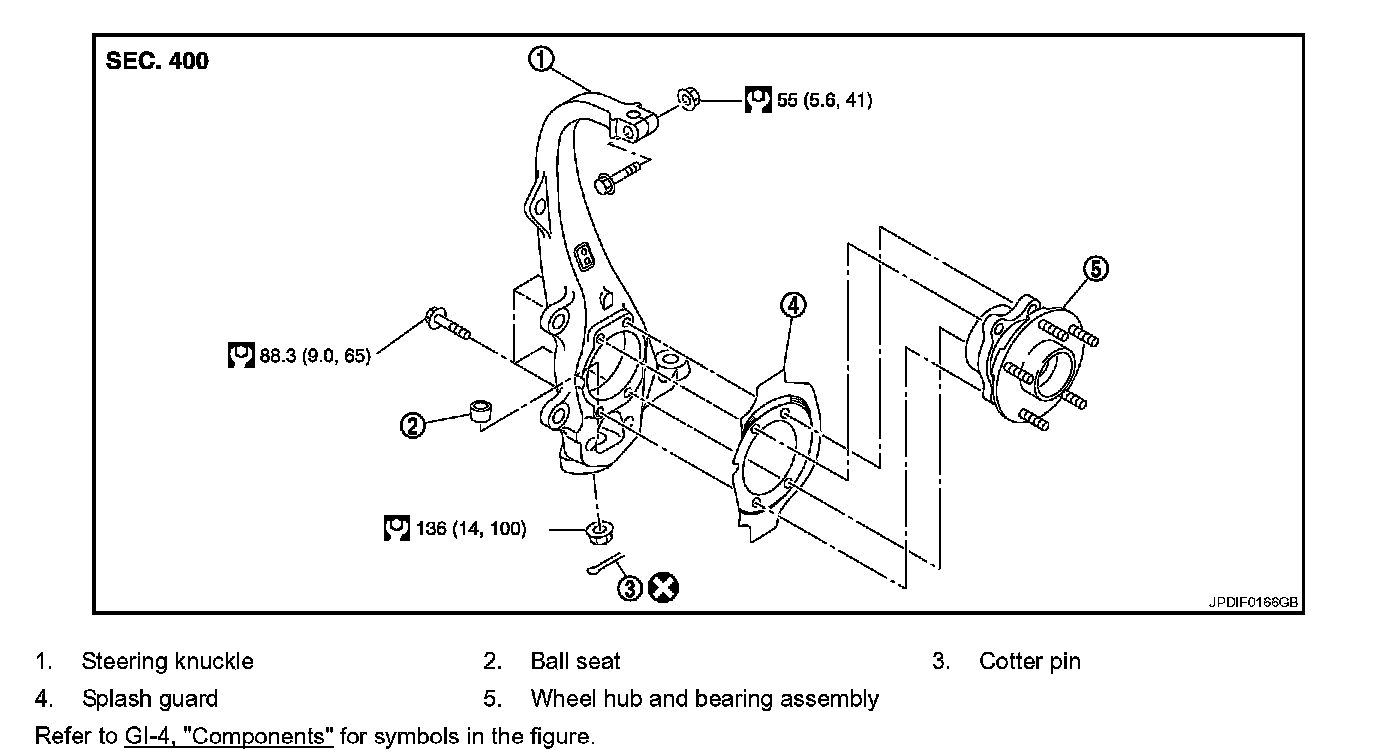 SEC. 400

1

55 (5.6, 41)

5

4

88.3 (9.0, 65)

2

136 (14, 100)

3

JPDIF0166GB

1. Steering knuckle
2. Ball seat
3. Cotter pin
4. Splash guard
5. Wheel hub and bearing assembly

Refer to GI-4, "Components" for symbols in the figure.