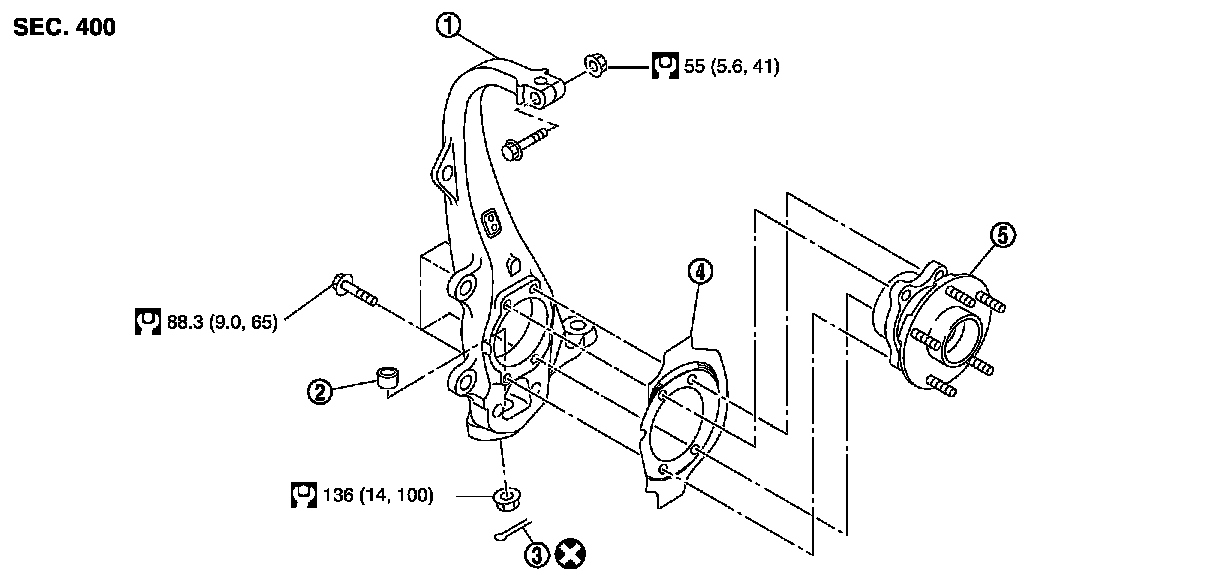 SEC. 400

1

55 (5.6, 41)

5

4

88.3 (9.0, 65)

2

136 (14, 100)

3