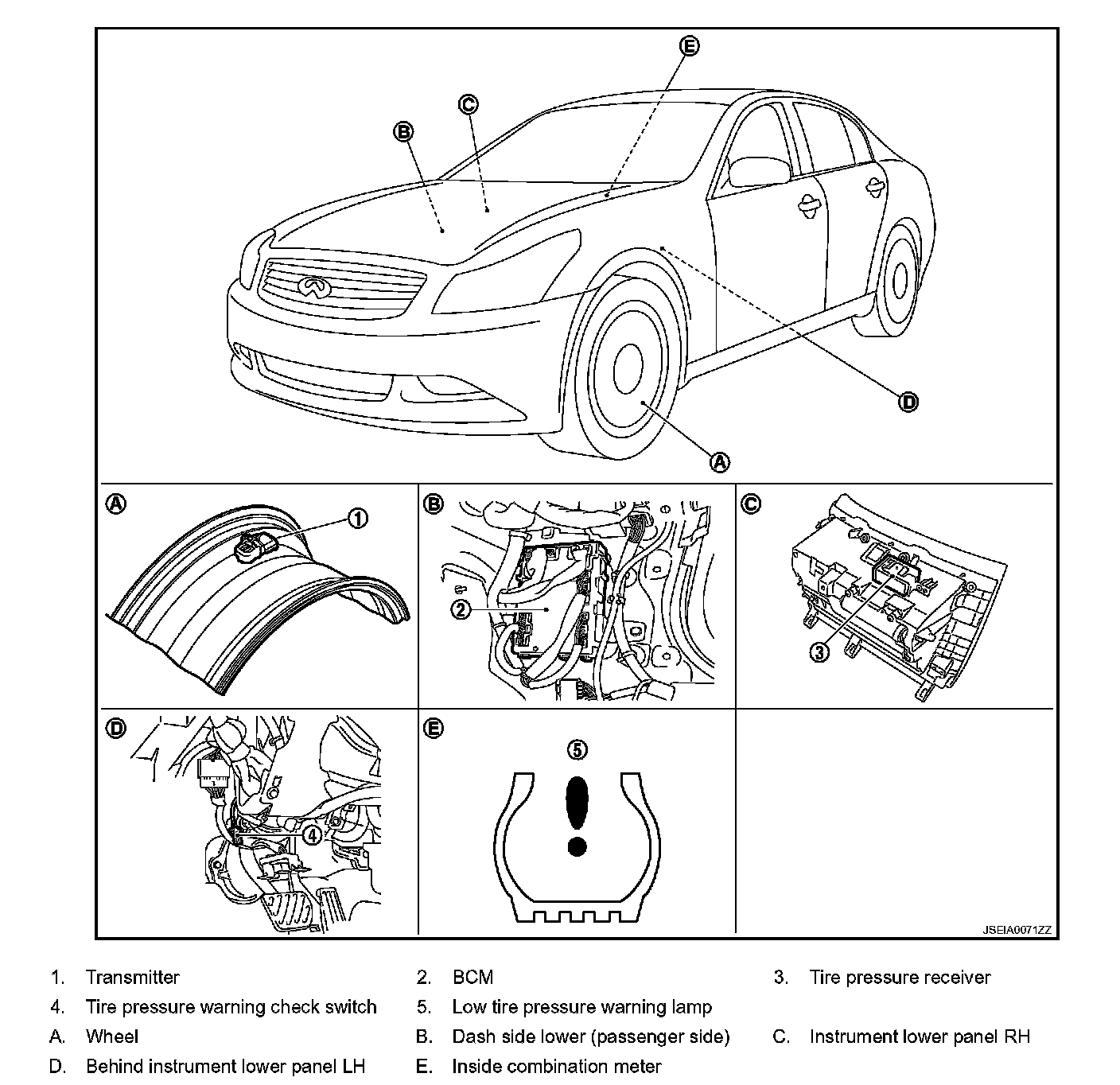 E
C
B
D
A
A
1
B
2
C
3
D
4
E
5
JSEIA0071ZZ

1. Transmitter
2. BCM
3. Tire pressure receiver
4. Tire pressure warning check switch
5. Low tire pressure warning lamp
A. Wheel
B. Dash side lower (passenger side)
C. Instrument lower panel RH
D. Behind instrument lower panel LH
E. Inside combination meter