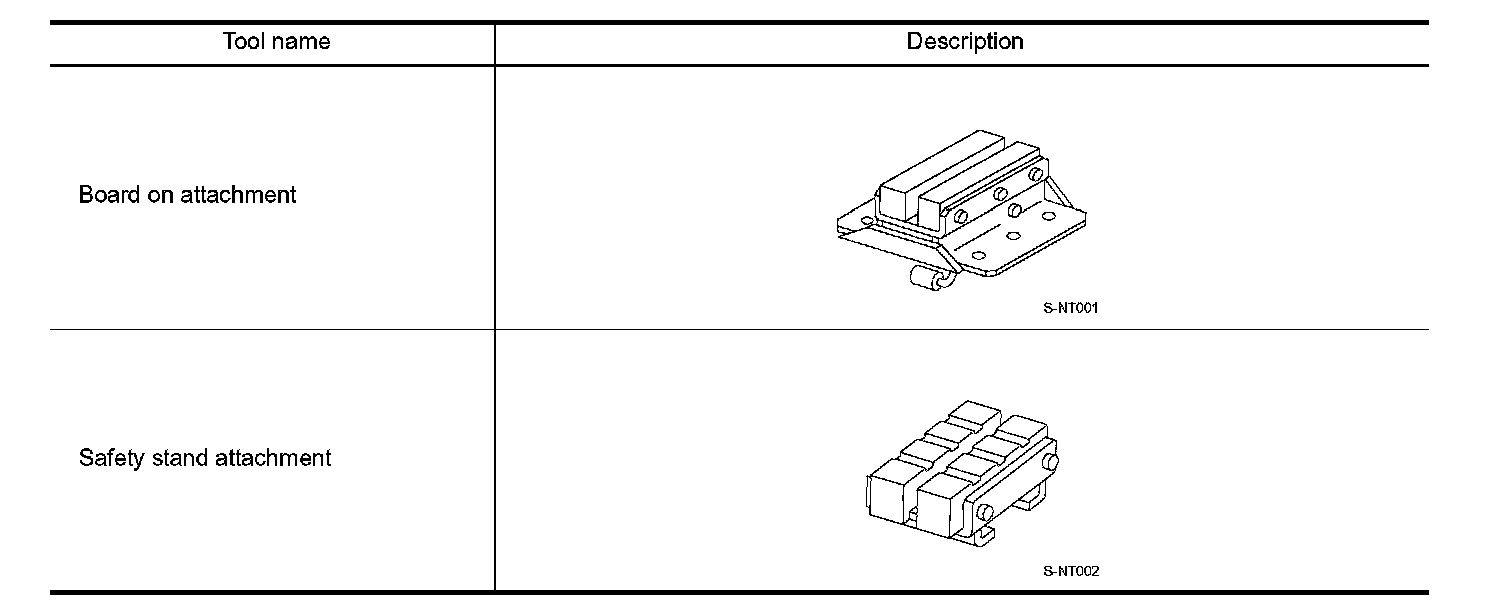 | Tool name | Description |
|---|---|
| Board on attachment | S-NT001 |
| Safety stand attachment | S-NT002 |