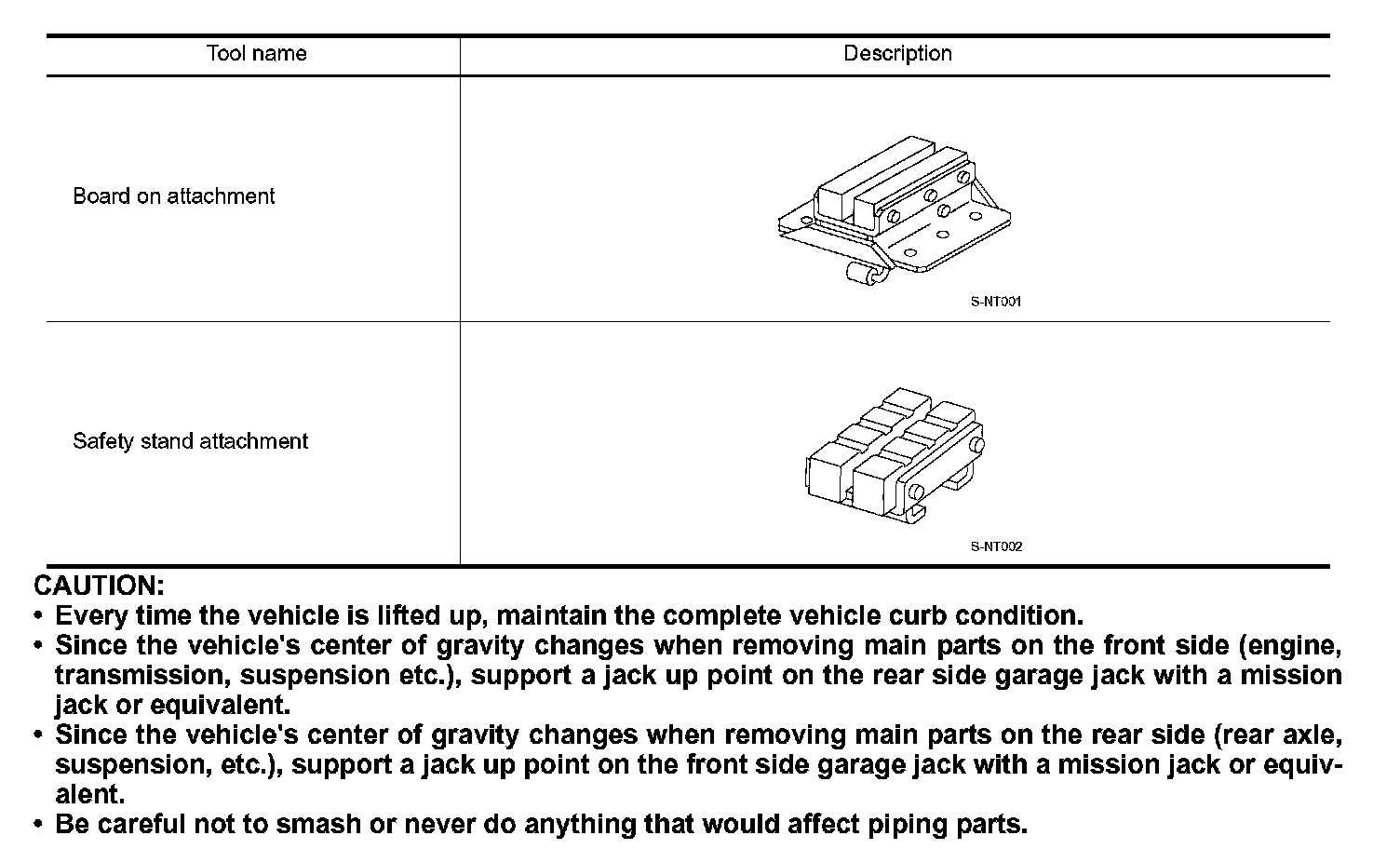 | Tool name | Description |
|---|---|
| Board on attachment | S-NT001 |
| Safety stand attachment | S-NT002 |

CAUTION:
• Every time the vehicle is lifted up, maintain the complete vehicle curb condition.
• Since the vehicle's center of gravity changes when removing main parts on the front side (engine, transmission, suspension etc.), support a jack up point on the rear side garage jack with a mission jack or equivalent.
• Since the vehicle's center of gravity changes when removing main parts on the rear side (rear axle, suspension, etc.), support a jack up point on the front side garage jack with a mission jack or equivalent.
• Be careful not to smash or never do anything that would affect piping parts.