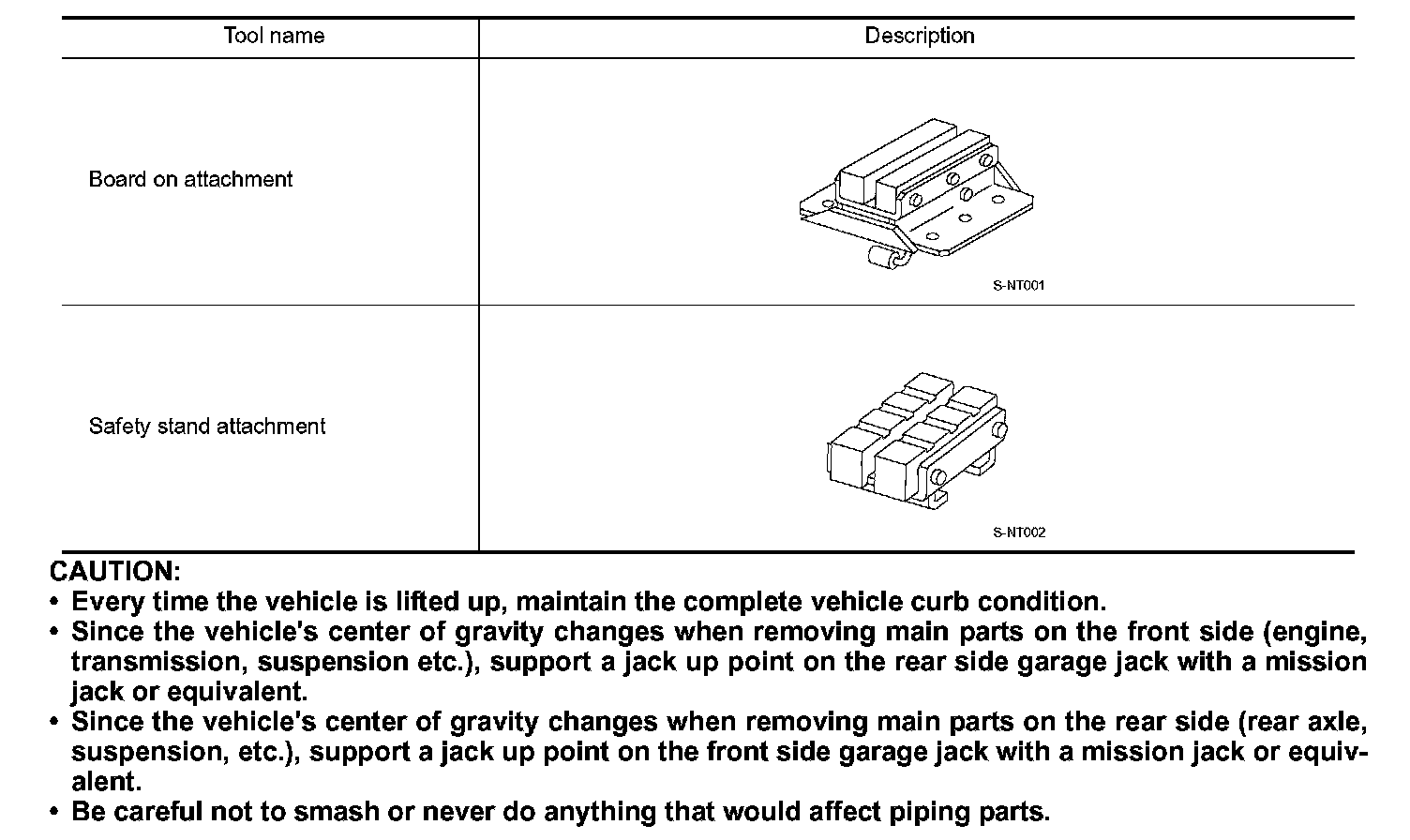 | Tool name | Description |
|---|---|
| Board on attachment | S-NT001 |
| Safety stand attachment | S-NT002 |

CAUTION:
• Every time the vehicle is lifted up, maintain the complete vehicle curb condition.
• Since the vehicle's center of gravity changes when removing main parts on the front side (engine, transmission, suspension etc.), support a jack up point on the rear side garage jack with a mission jack or equivalent.
• Since the vehicle's center of gravity changes when removing main parts on the rear side (rear axle, suspension, etc.), support a jack up point on the front side garage jack with a mission jack or equivalent.
• Be careful not to smash or never do anything that would affect piping parts.