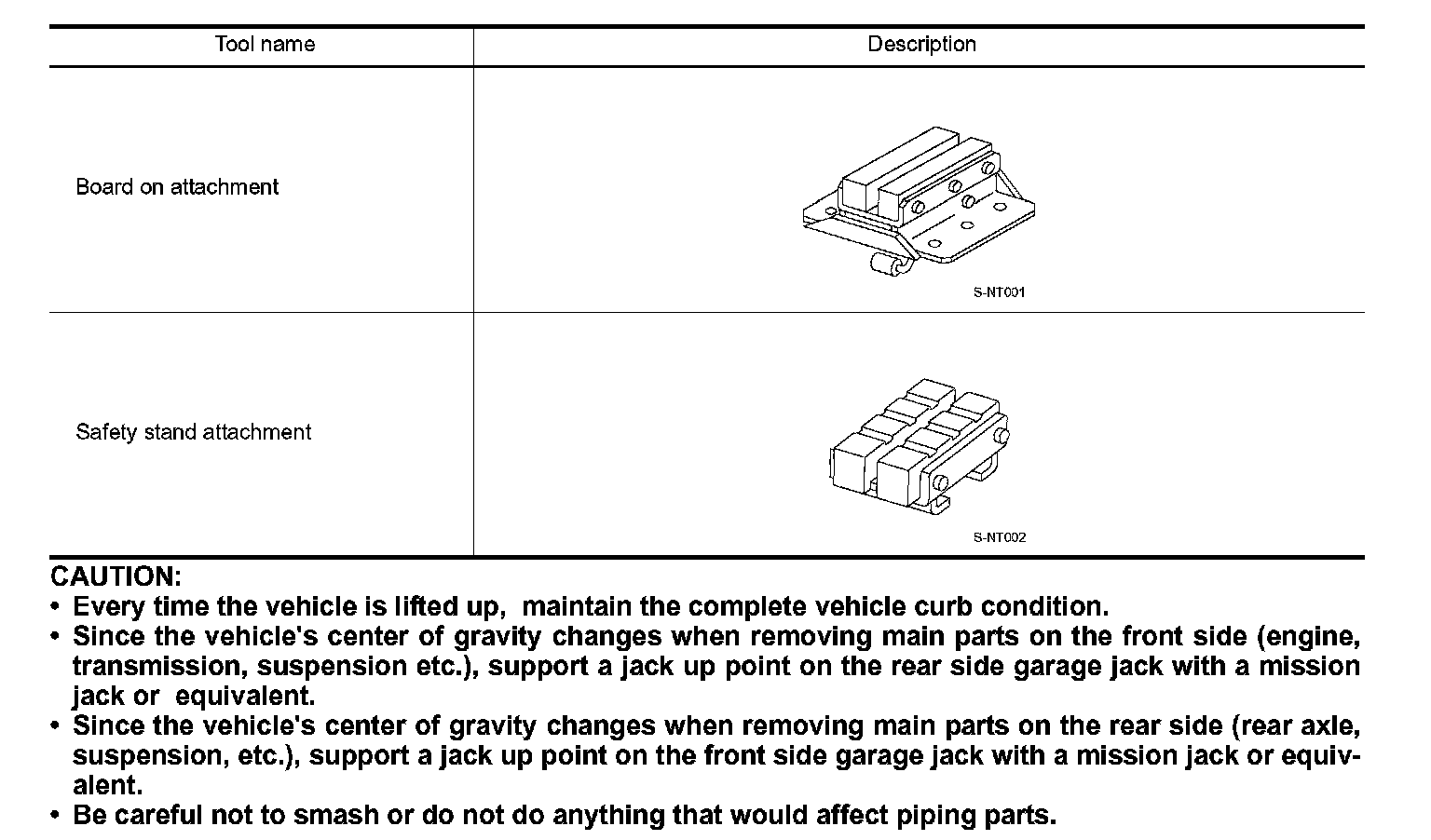 | Tool name | Description |
|---|---|
| Board on attachment | S-NT001 |
| Safety stand attachment | S-NT002 |

CAUTION:
• Every time the vehicle is lifted up, maintain the complete vehicle curb condition.
• Since the vehicle's center of gravity changes when removing main parts on the front side (engine, transmission, suspension etc.), support a jack up point on the rear side garage jack with a mission jack or equivalent.
• Since the vehicle's center of gravity changes when removing main parts on the rear side (rear axle, suspension, etc.), support a jack up point on the front side garage jack with a mission jack or equivalent.
• Be careful not to smash or do not do anything that would affect piping parts.