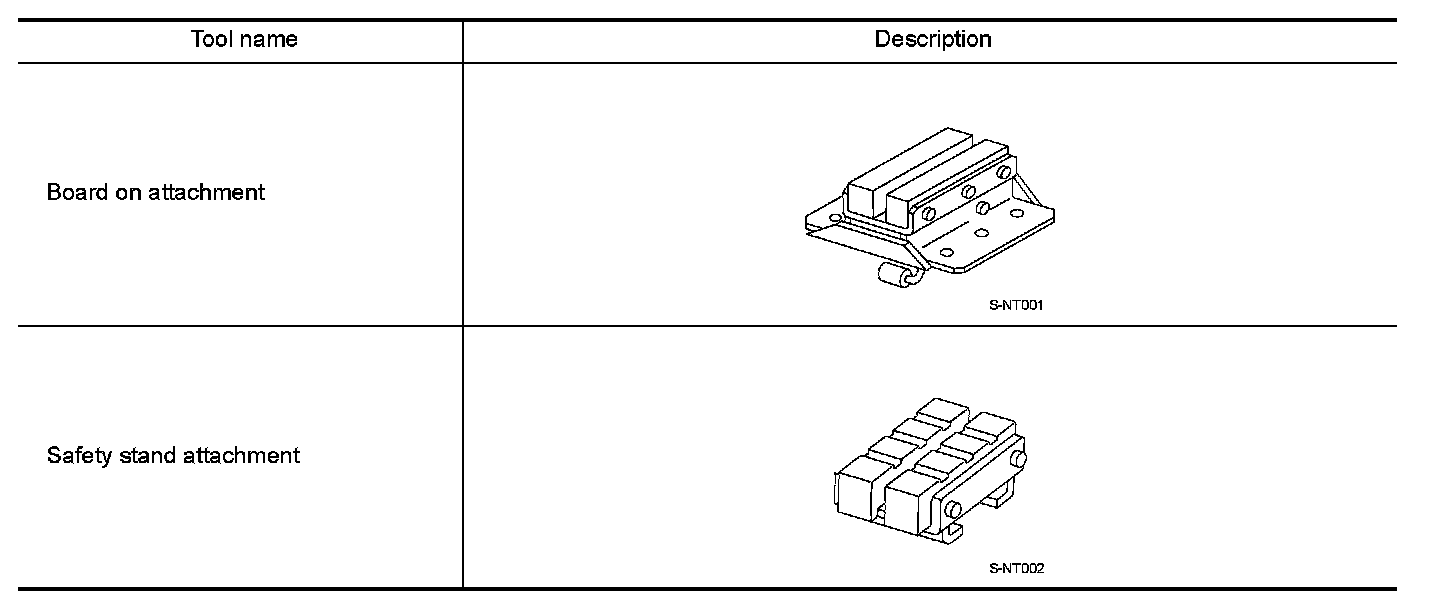 | Tool name | Description |
|---|---|
| Board on attachment | S-NT001 |
| Safety stand attachment | S-NT002 |