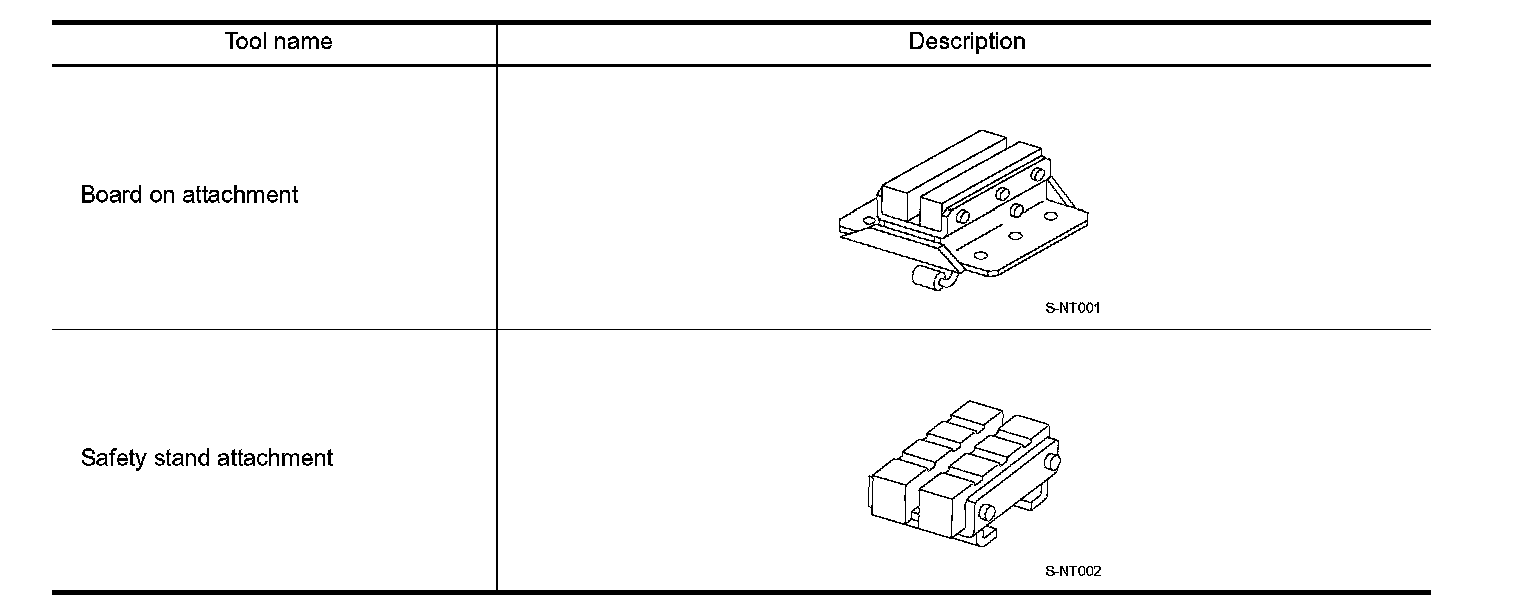 | Tool name | Description |
|---|---|
| Board on attachment | S-NT001 |
| Safety stand attachment | S-NT002 |