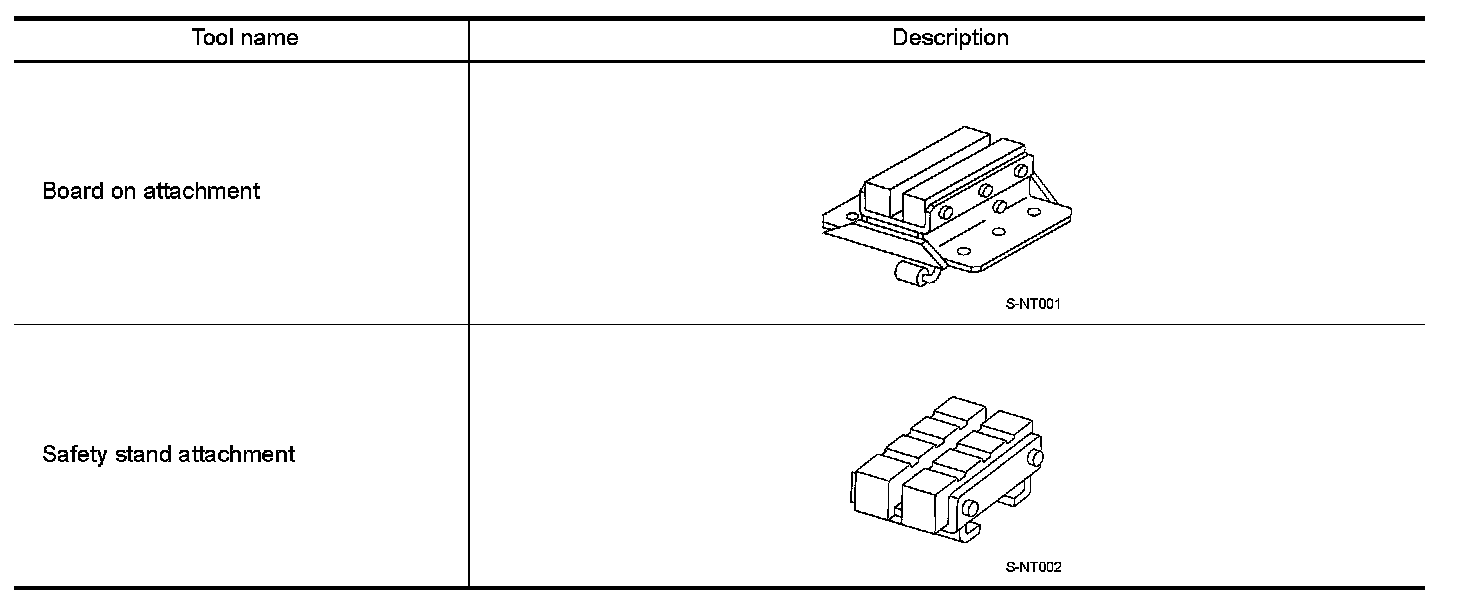 | Tool name | Description |
|---|---|
| Board on attachment | S-NT001 |
| Safety stand attachment | S-NT002 |