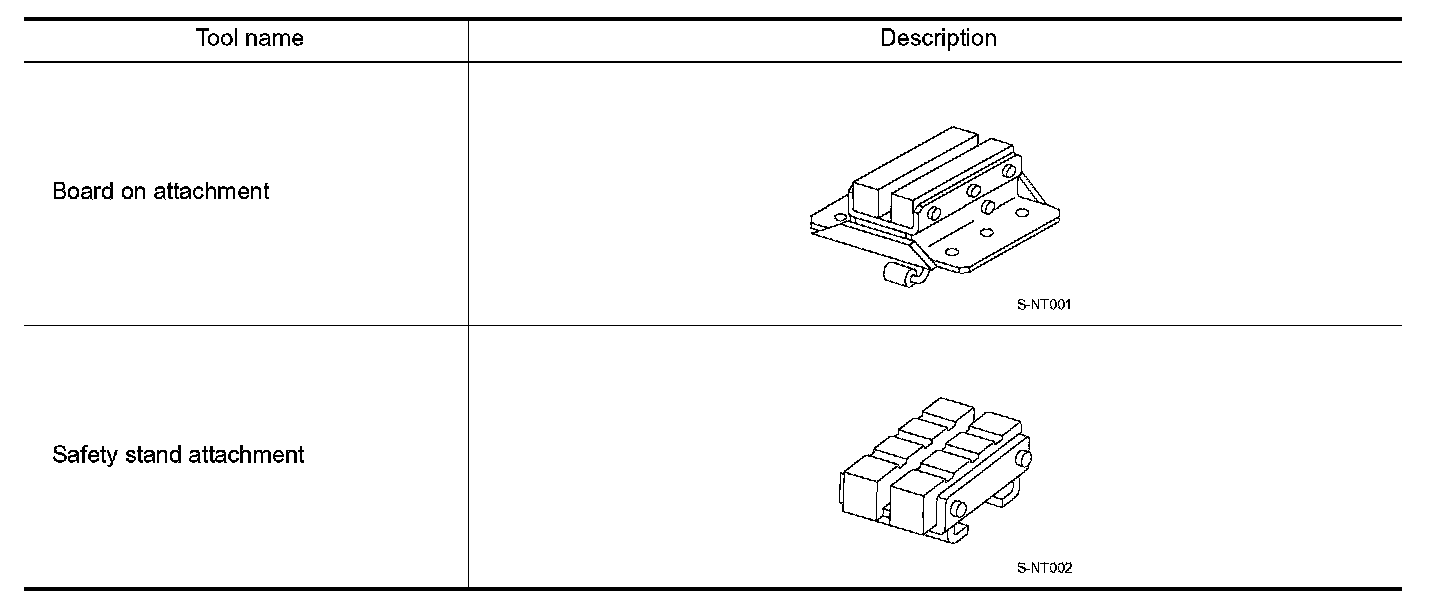 | Tool name | Description |
|---|---|
| Board on attachment | S-NT001 |
| Safety stand attachment | S-NT002 |