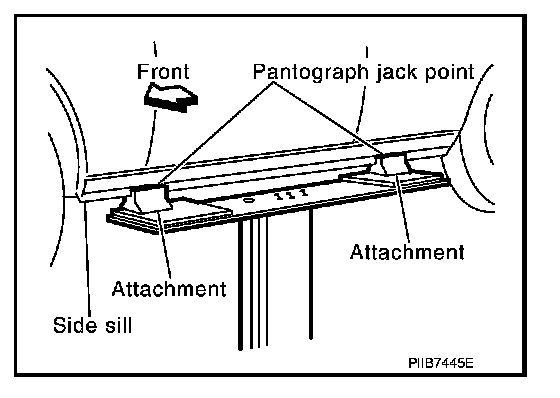 Front

Pantograph jack point

Attachment

Attachment

Side sill

PIIB7445E