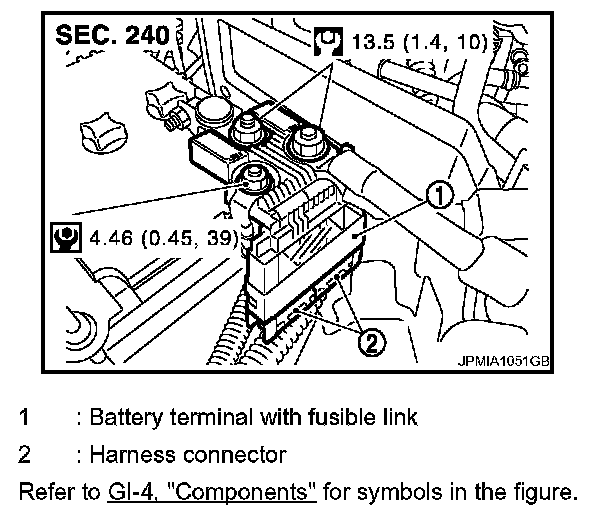 SEC. 240

13.5 (1.4, 10)

4.46 (0.45, 39)

1

2

JPMIA1051GB

1 : Battery terminal with fusible link

2 : Harness connector

Refer to GI-4, "Components" for symbols in the figure.