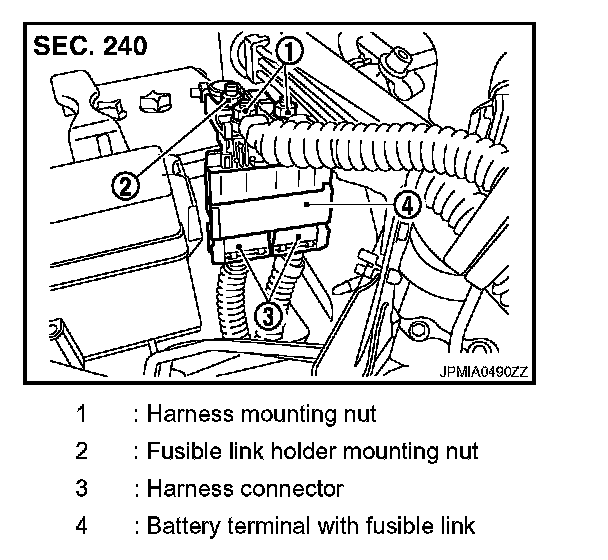 SEC. 240

1

2

4

3

JPMIA0490ZZ

1 : Harness mounting nut

2 : Fusible link holder mounting nut

3 : Harness connector

4 : Battery terminal with fusible link