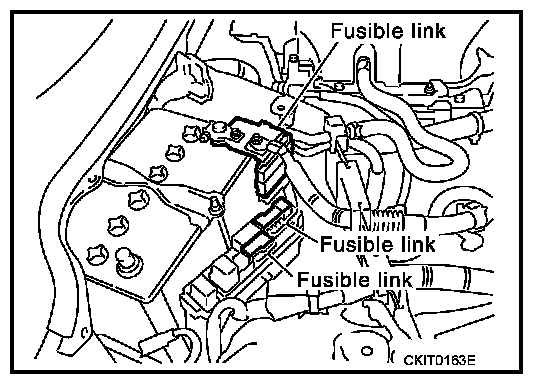 Fusible link

Fusible link

Fusible link

CKIT0163E