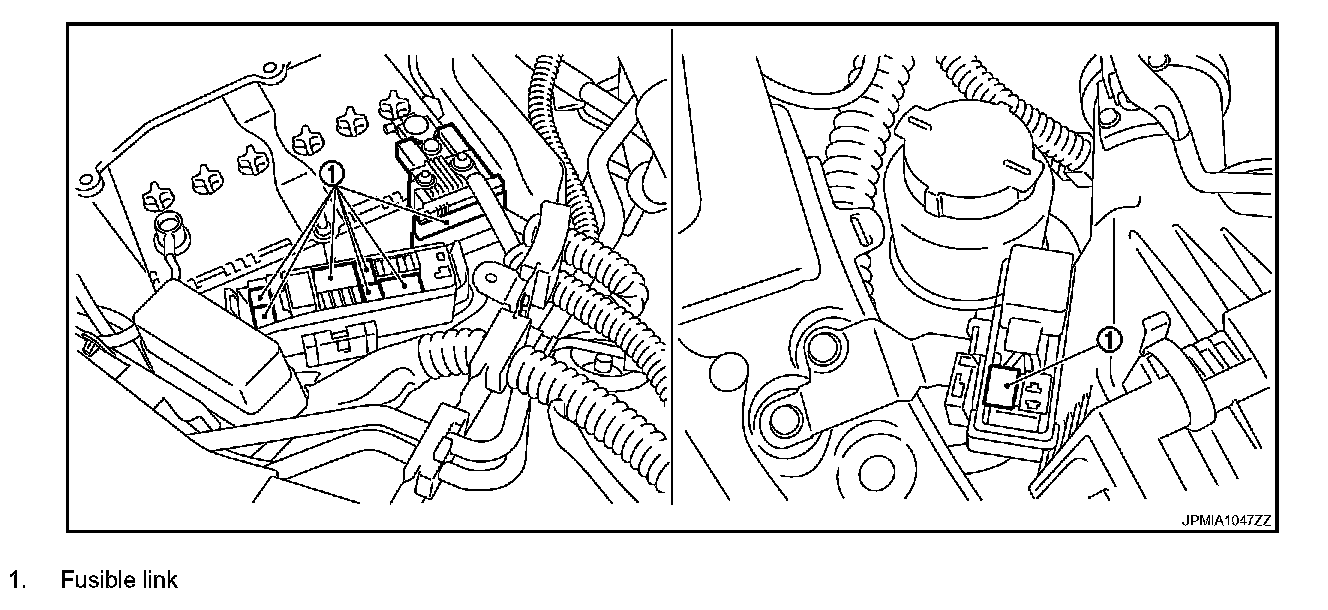 ①
①
JPMIA1047ZZ

1. Fusible link