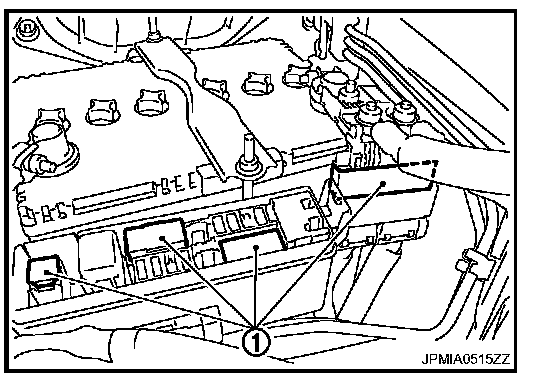 1

JPMIA0515ZZ