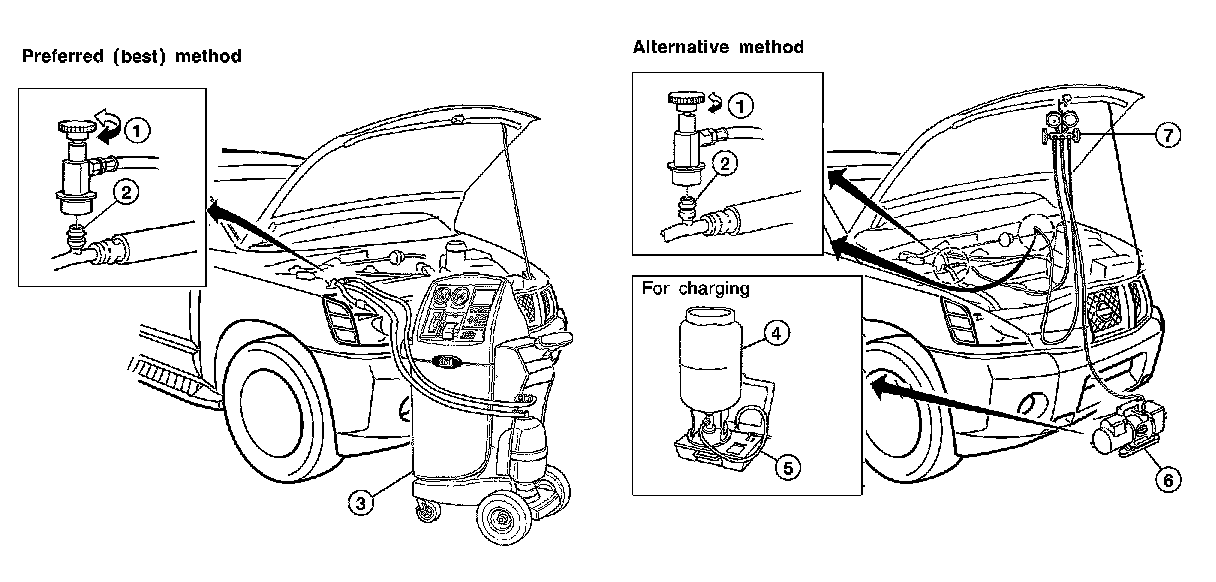 Preferred (best) method

1

2

3

Alternative method

1

2

7

For charging

4

5

6