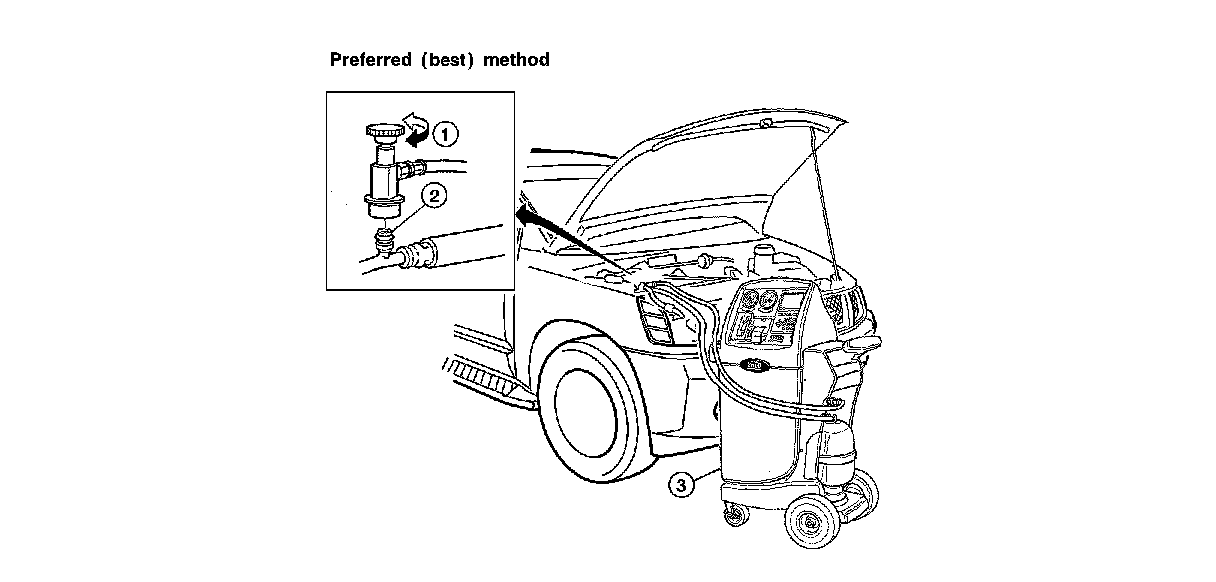 Preferred (best) method

1

2

3