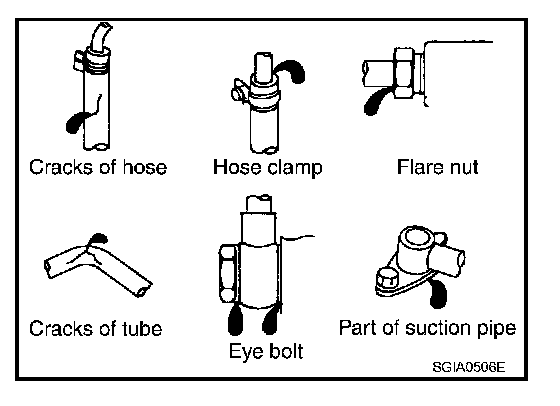 Cracks of hose

Hose clamp

Flare nut

Cracks of tube

Eye bolt

Part of suction pipe

SGIA0506E