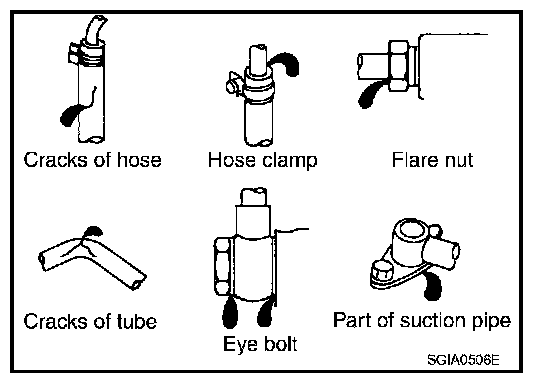 Cracks of hose

Hose clamp

Flare nut

Cracks of tube

Eye bolt

Part of suction pipe

SGIA0506E